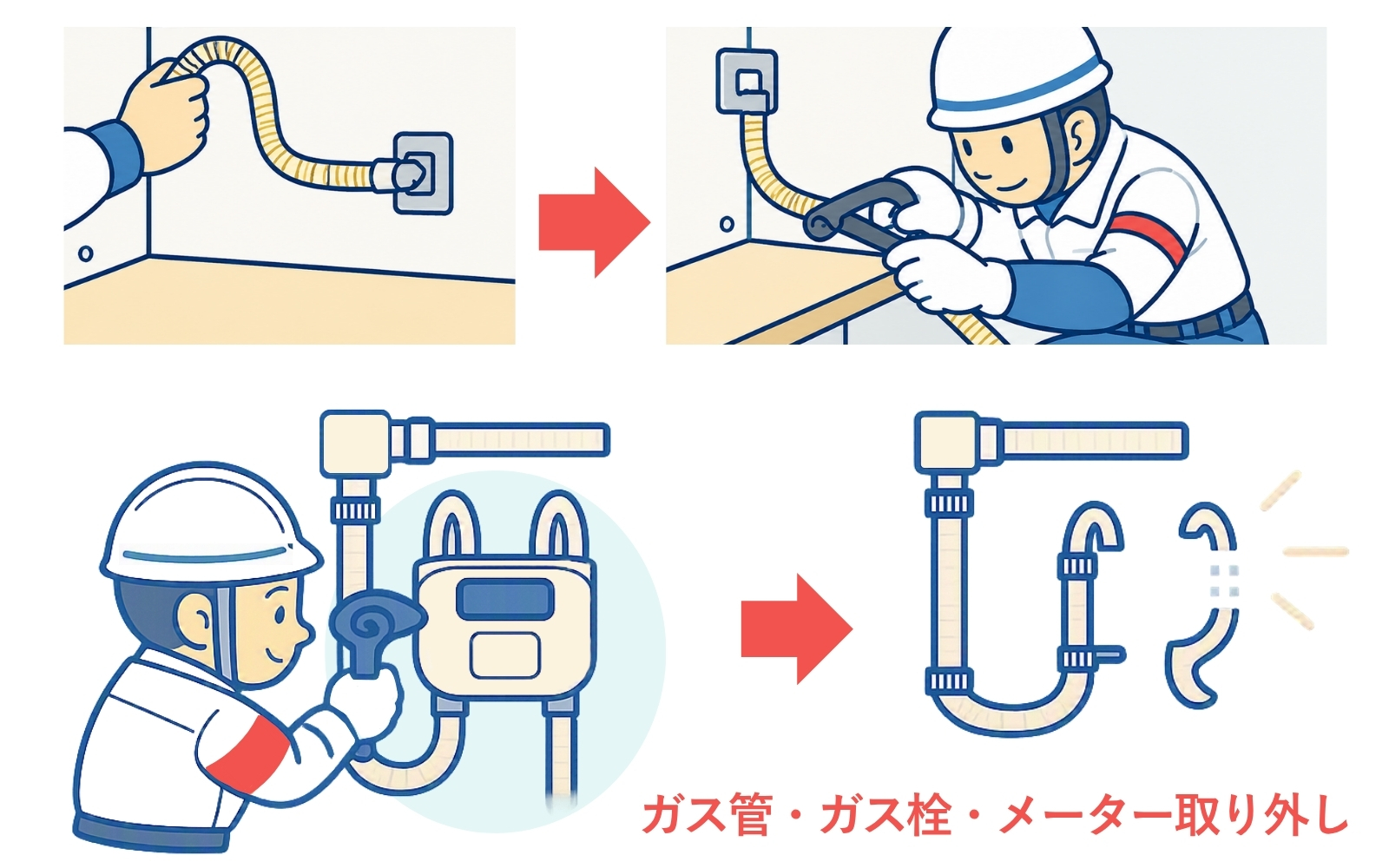 ガス管・ガス栓・メーター取り外し